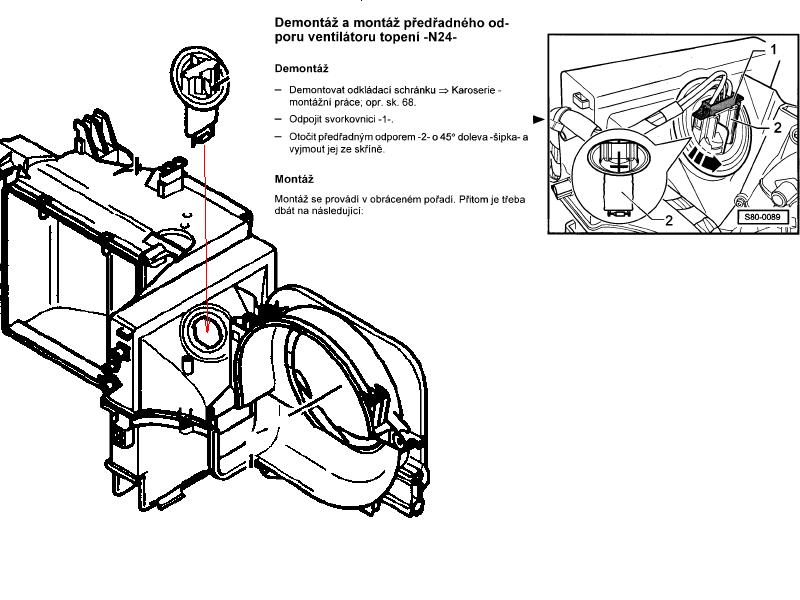 Demontáž a montáž předřadného odporu ventilátoru topení -N24-

Demontáž

– Demontovat odkládací schránku ⇒ Karoserie - montážní práce; opr. sk. 68.

– Odpojit svorkovnici -1-.

– Otočit předřadným odporem -2- o 45° doleva -šipka- a vyjmout jej ze skříně.

Montáž

Montáž se provádí v obráceném pořadí. Přitom je třeba dbát na následující:

1

2

2

S80-0089